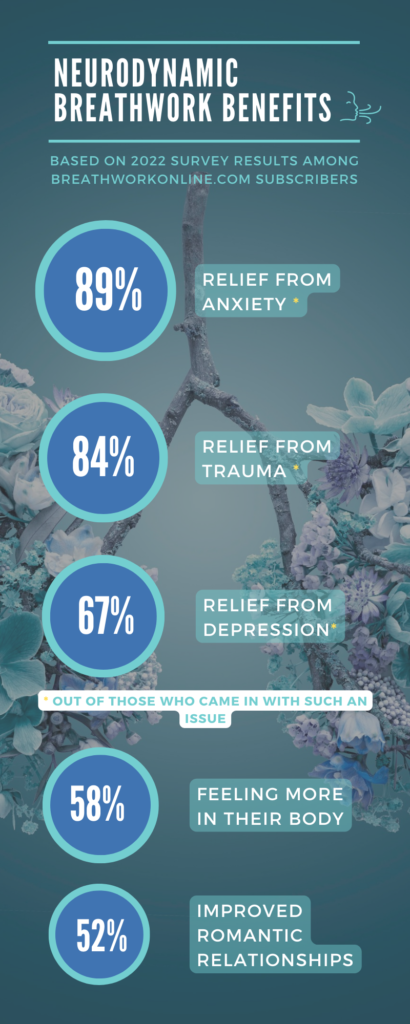 NEURODYNAMIC BREATHWORK BENEFITS

BASED ON 2022 SURVEY RESULTS AMONG BREATHWORKONLINE.COM SUBSCRIBERS

89%

RELIEF FROM ANXIETY *

84%

RELIEF FROM TRAUMA *

67%

RELIEF FROM DEPRESSION*

* OUT OF THOSE WHO CAME IN WITH SUCH AN ISSUE

58%

FEELING MORE IN THEIR BODY

52%

IMPROVED ROMANTIC RELATIONSHIPS